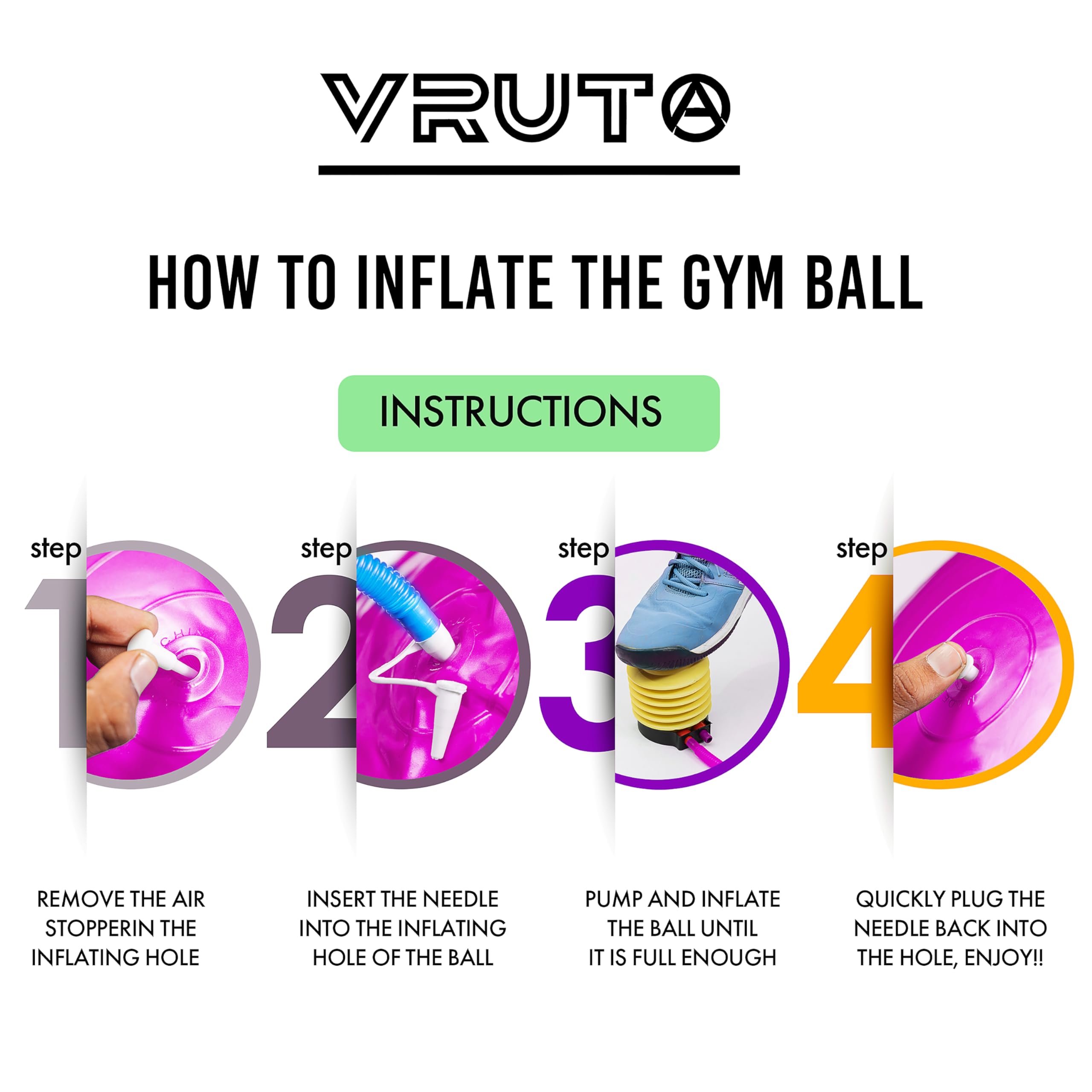 VRUTA

HOW TO INFLATE THE GYM BALL

INSTRUCTIONS

step 1

step 2

step 3

step 4

REMOVE THE AIR STOPPERIN THE INFLATING HOLE

INSERT THE NEEDLE INTO THE INFLATING HOLE OF THE BALL

PUMP AND INFLATE THE BALL UNTIL IT IS FULL ENOUGH

QUICKLY PLUG THE NEEDLE BACK INTO THE HOLE, ENJOY!!